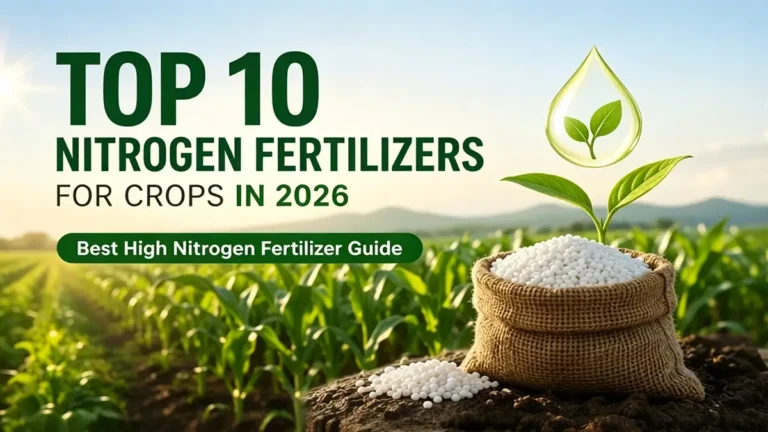 TOP 10
NITROGEN FERTILIZERS
FOR CROPS IN 2026

Best High Nitrogen Fertilizer Guide